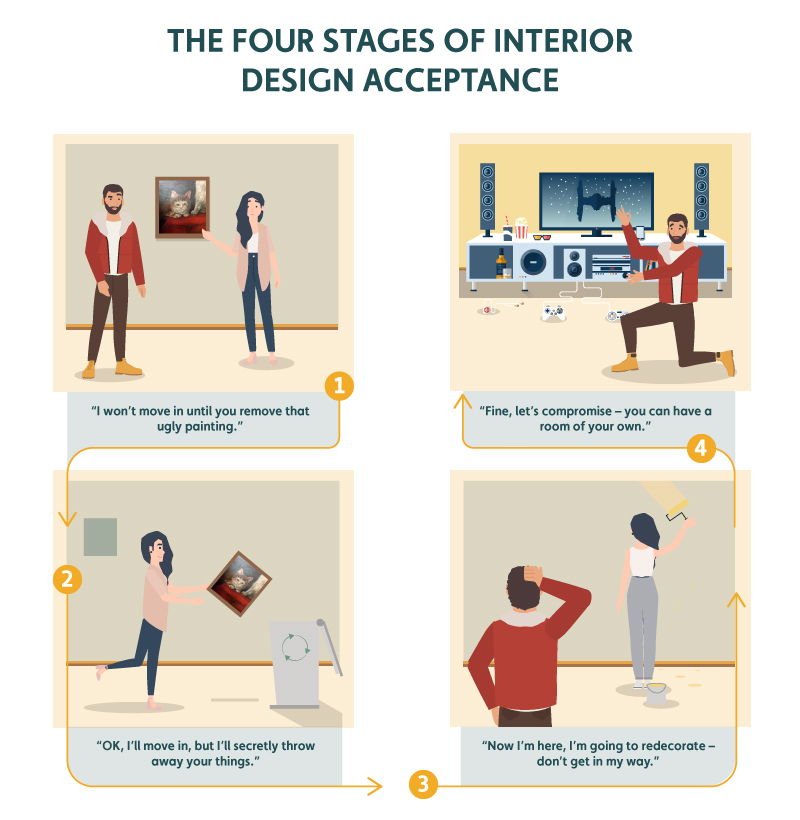 THE FOUR STAGES OF INTERIOR DESIGN ACCEPTANCE

1

"I won't move in until you remove that ugly painting."

2

"OK, I'll move in, but I'll secretly throw away your things."

3

"Now I'm here, I'm going to redecorate – don't get in my way."

4

"Fine, let's compromise – you can have a room of your own."